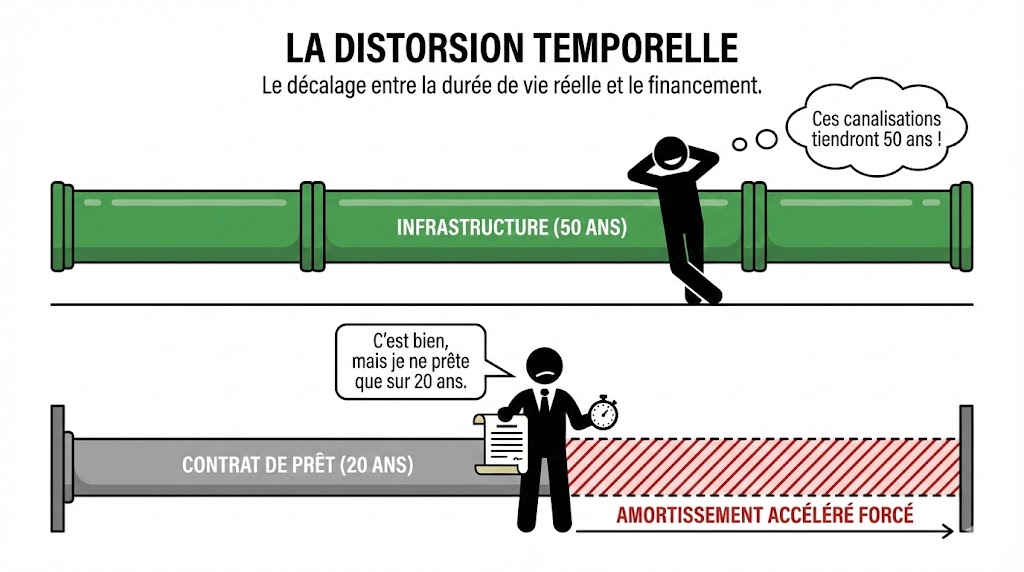 LA DISTORSION TEMPORELLE

Le décalage entre la durée de vie réelle et le financement.

Ces canalisations tiendront 50 ans !

INFRASTRUCTURE (50 ANS)

C'est bien, mais je ne prête que sur 20 ans.

CONTRAT DE PRÊT (20 ANS)

AMORTISSEMENT ACCÉLÉRÉ FORCÉ